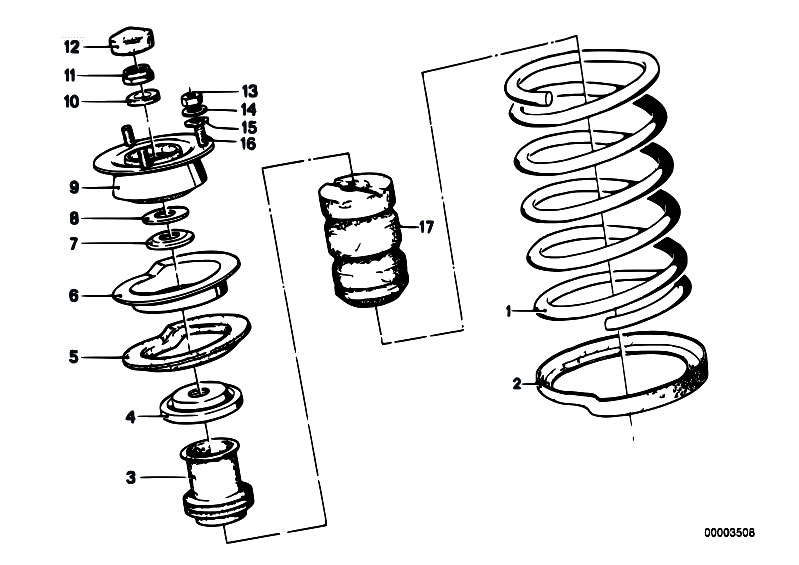 12
11
10
13
14
15
16
9
8
7
6
5
4
3
17
1
2
00003508