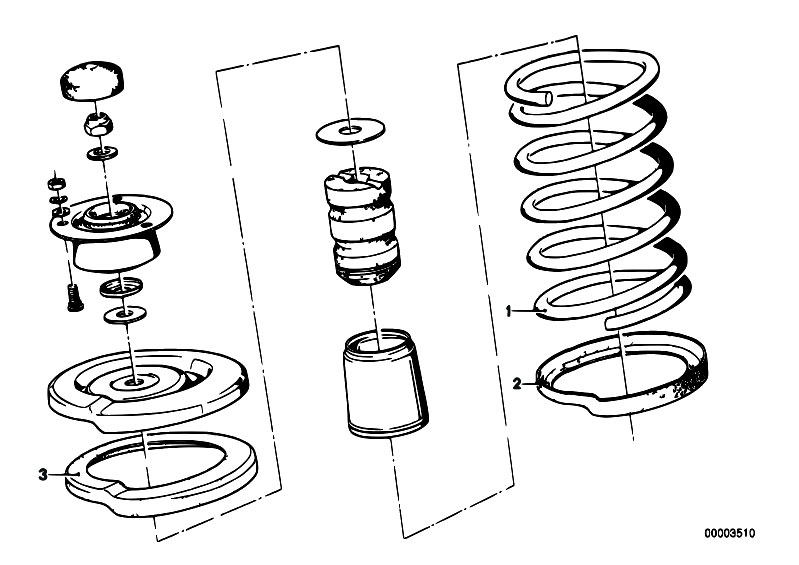 1
2
3
00003510