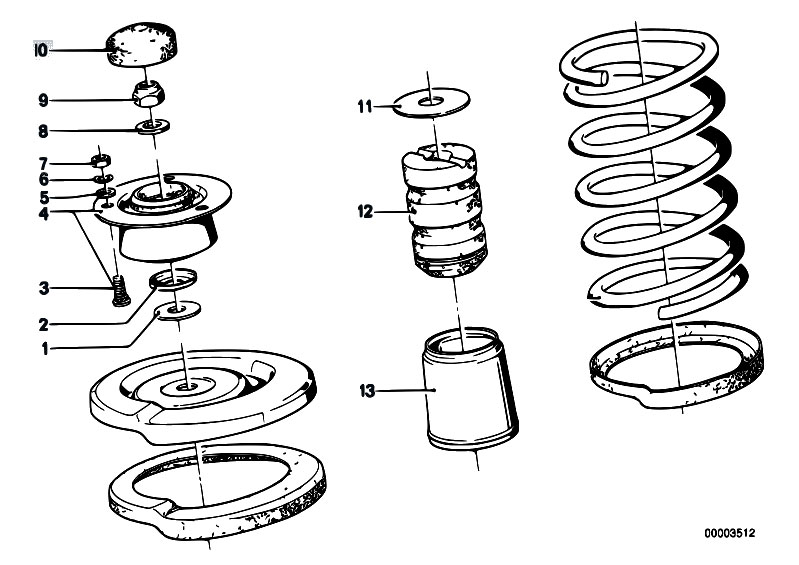 10
9
8
7
6
5
4
3
2
1
11
12
13
00003512