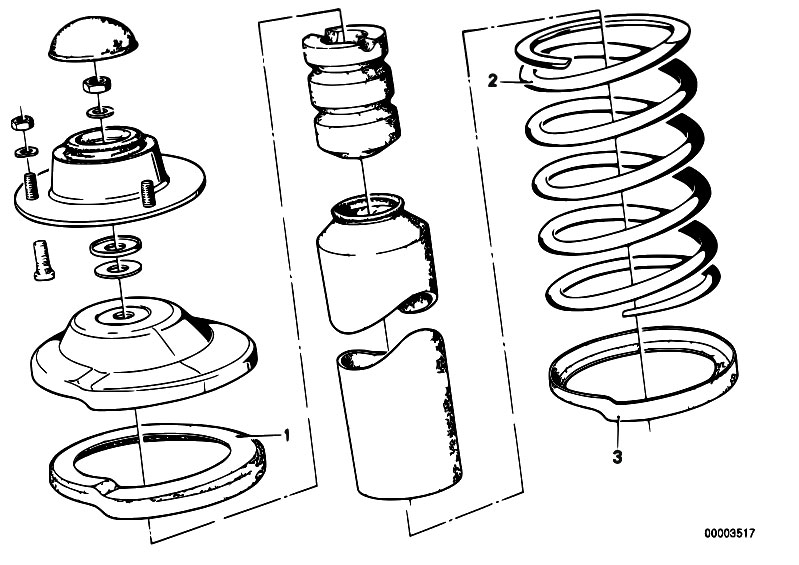 2
1
3
00003517