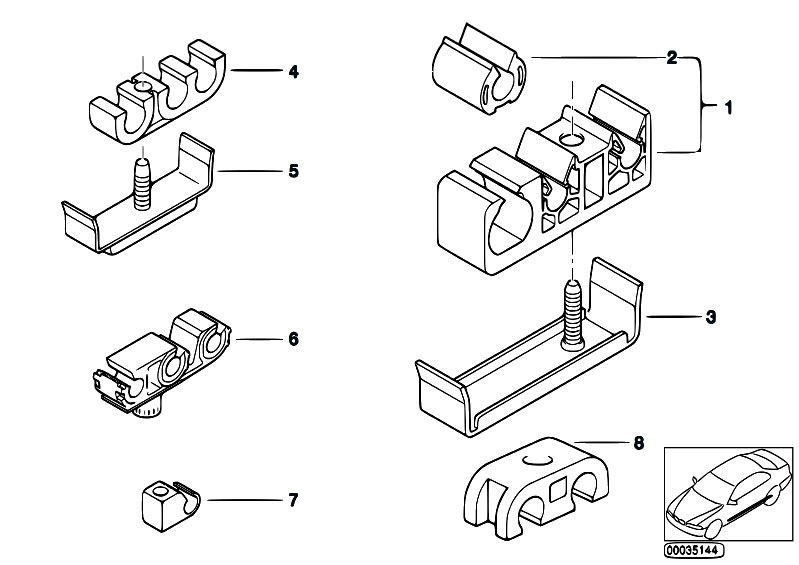 4
5
6
7
2
1
3
8
00035144