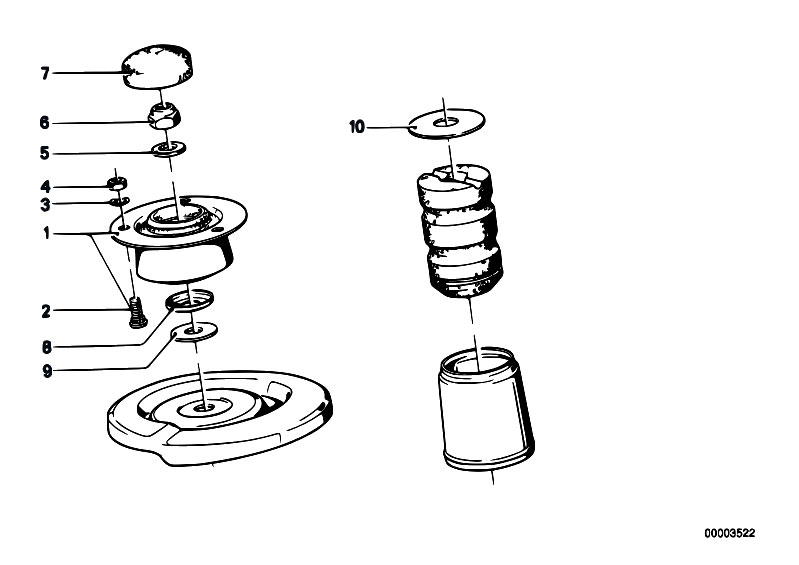 7
6
5
4
3
1
2
8
9
10
00003522