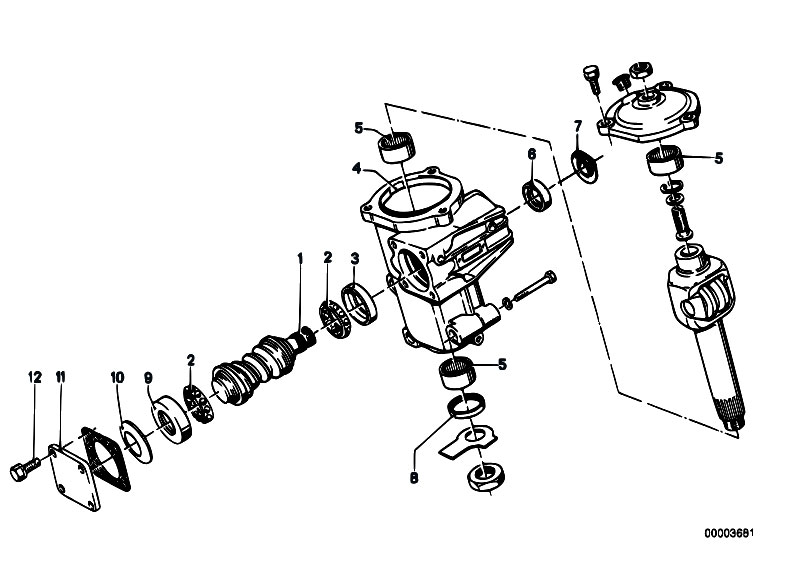 5
4
7
6
5
1
2
3
5
12
11
10
9
2
8
00003681