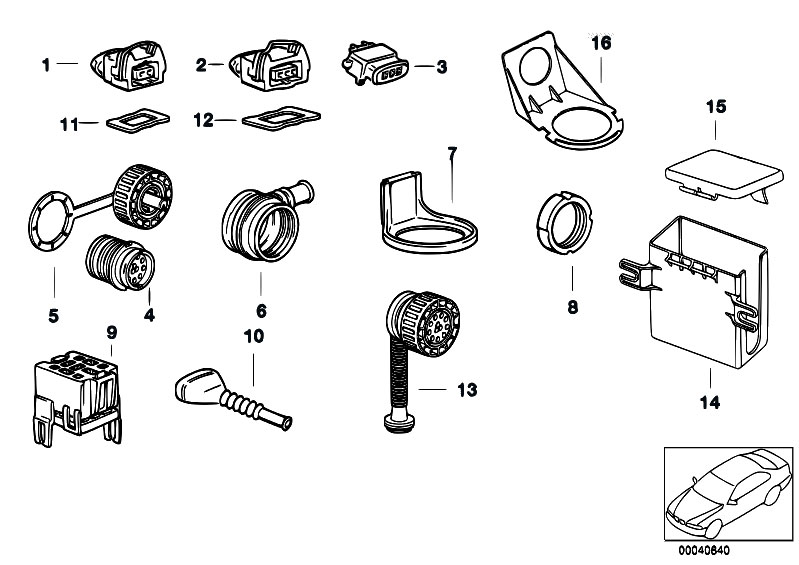 1
2
3
16
11
12
15
7
5
4
6
8
9
10
13
14
00040640