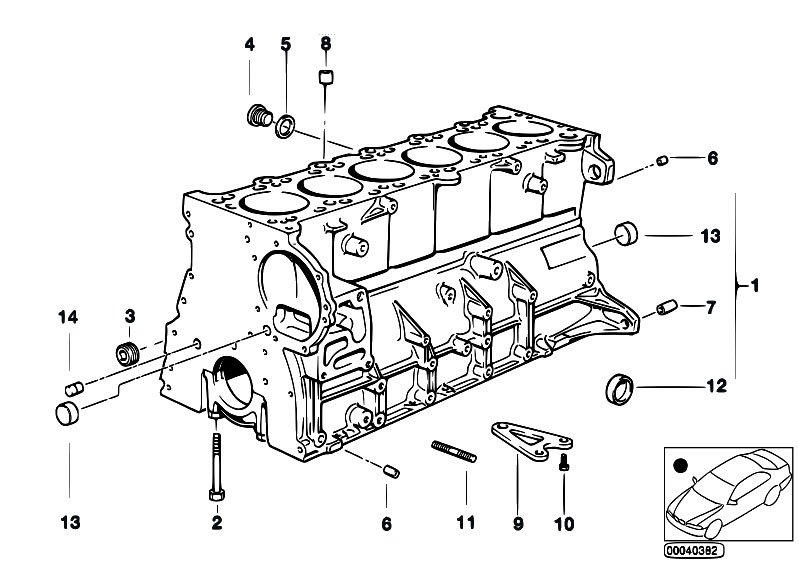 4
5
8
6
13
1
7
12
14
3
13
2
6
11
9
10
00040382