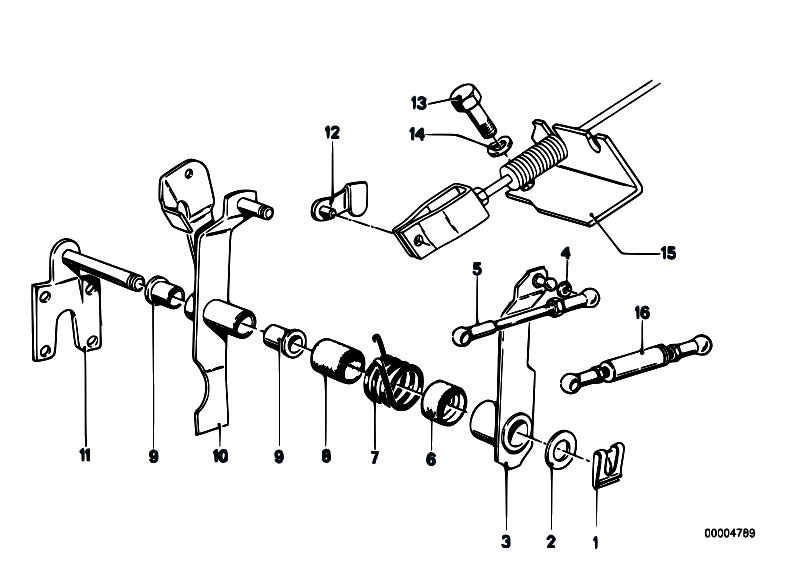 13
14
12
15
5
4
16
11
9
10
9
8
7
6
3
2
1
00004789