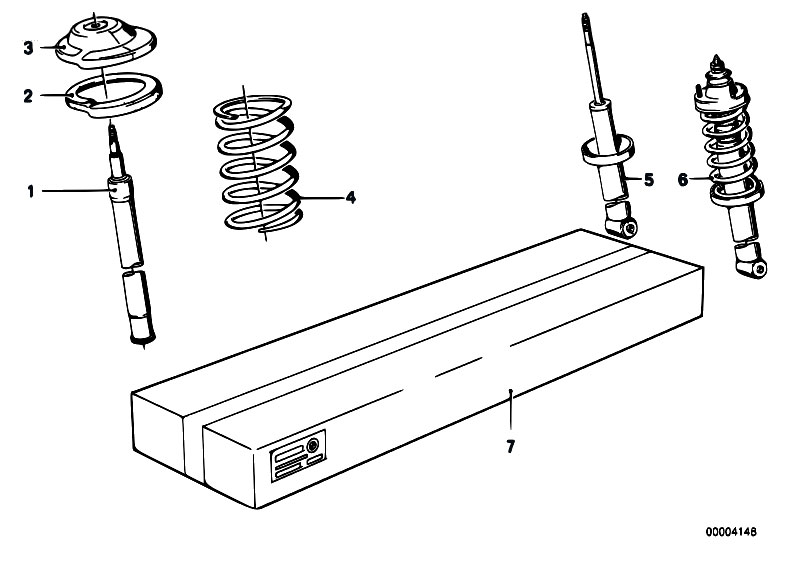 3
2
1
4
5
6
7
00004148