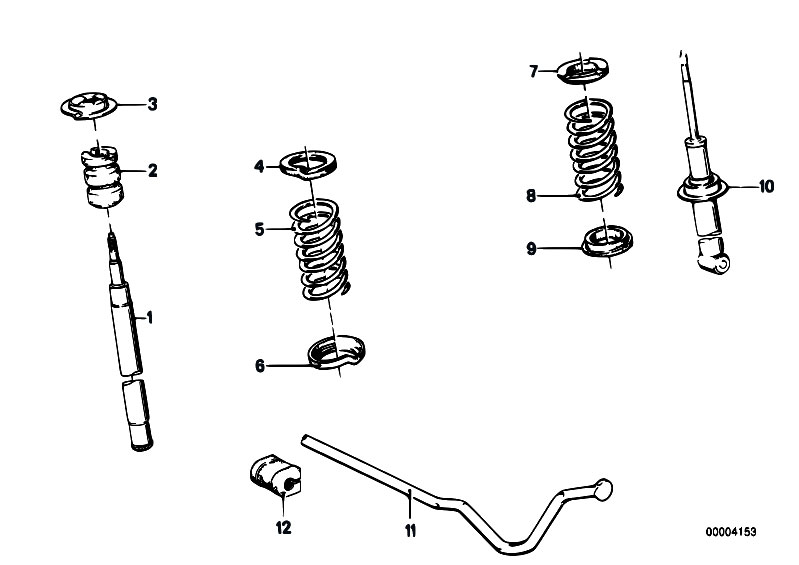 3
2
1
4
5
6
7
8
9
10
12
11
00004153