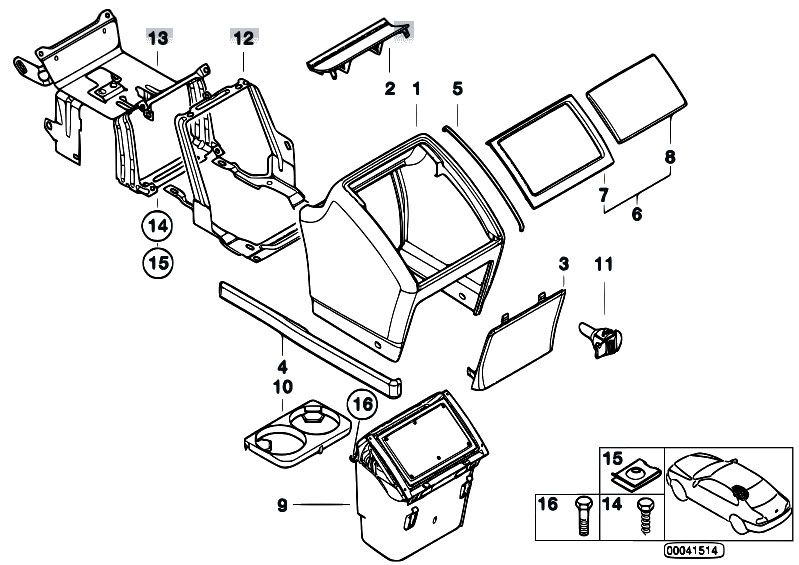 13
12
2
1
5
8
7
6
14
15
3
11
4
10
16
9
15
16
14
00041514