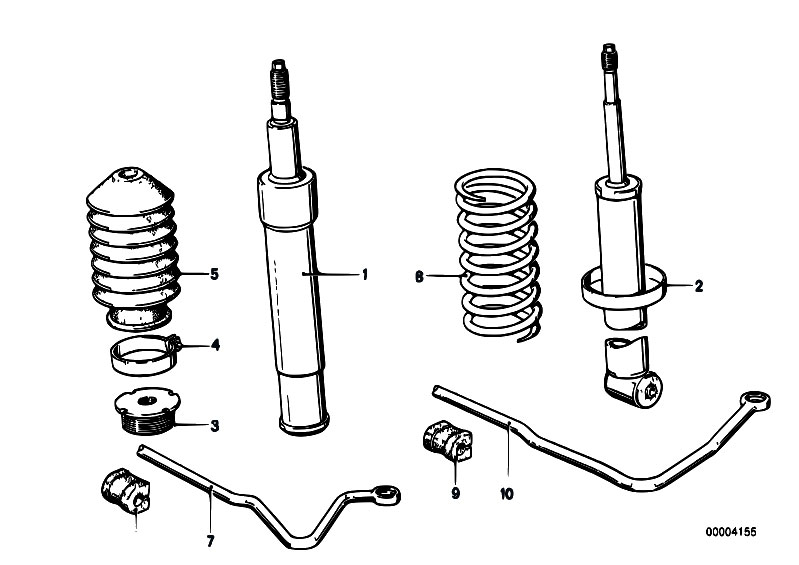 5
1
8
2
4
3
9
10
7
00004155