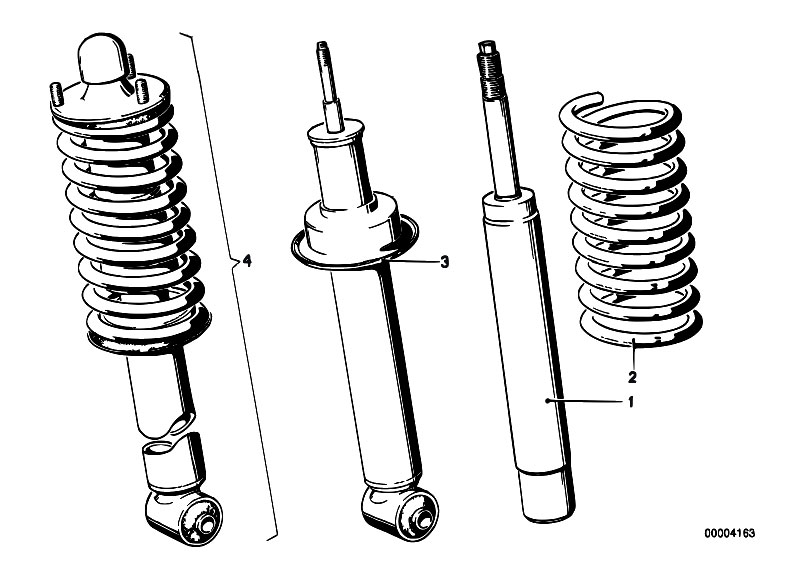 4
3
2
1
00004163