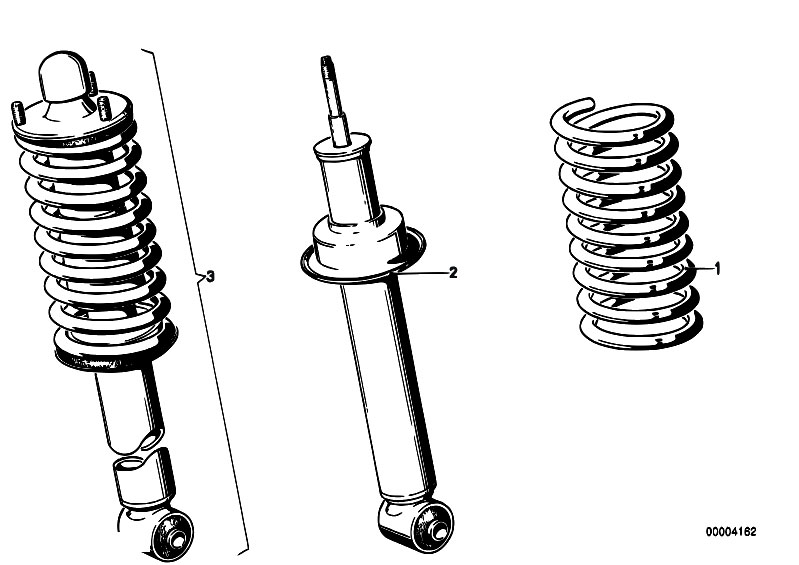 3
2
1
00004162