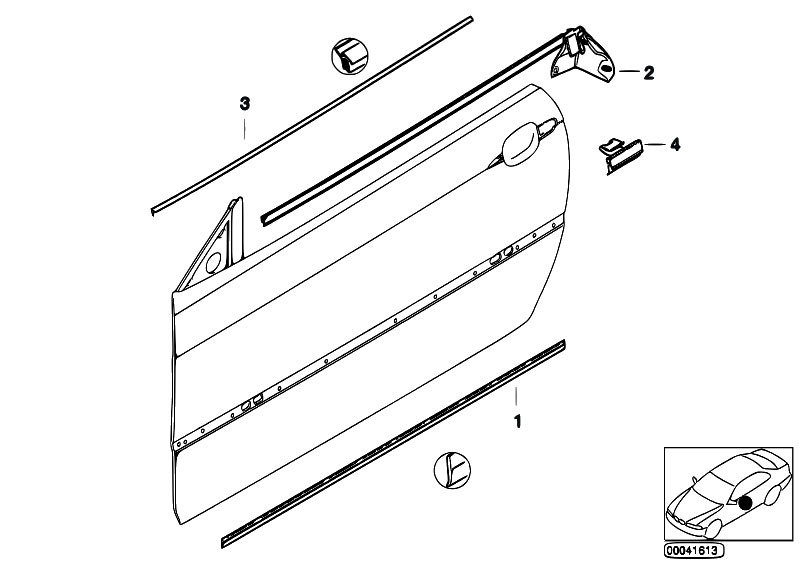 3
2
4
1
00041613