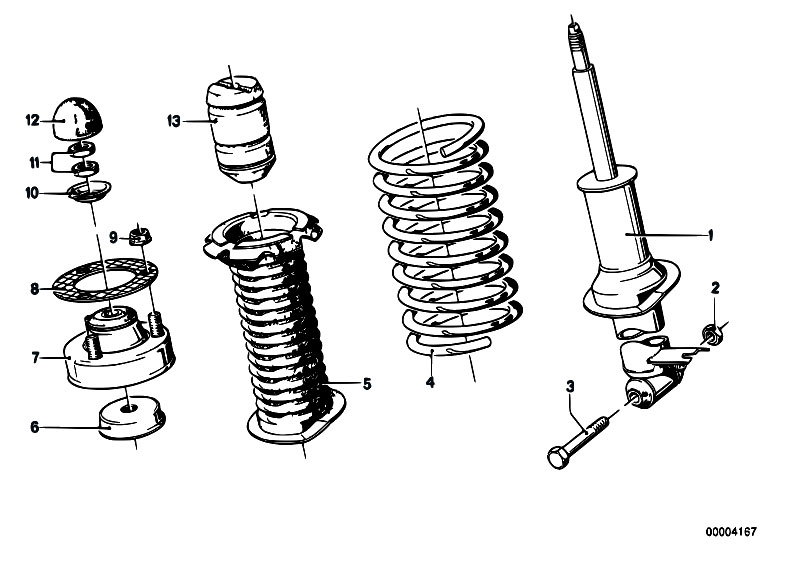 12
13
11
10
9
8
7
6
5
4
1
2
3
00004167