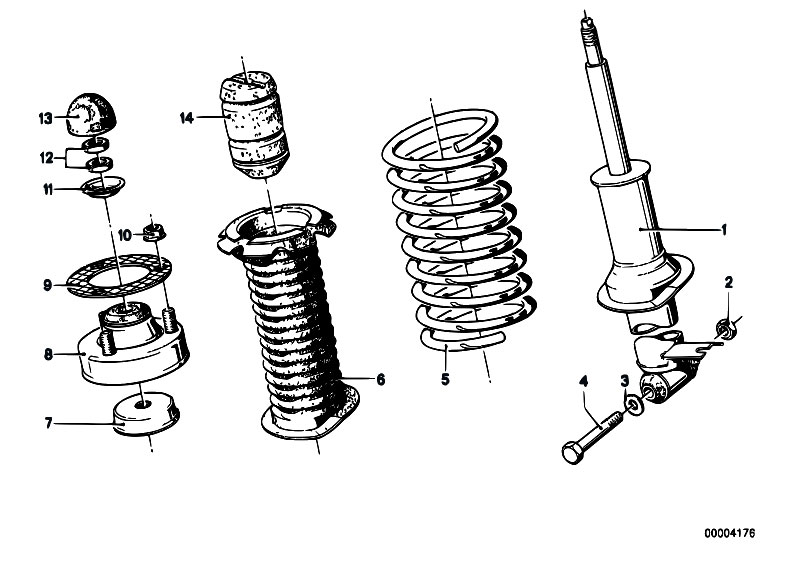 13
14
12
11
10
9
8
7
6
5
1
2
4
3
00004176