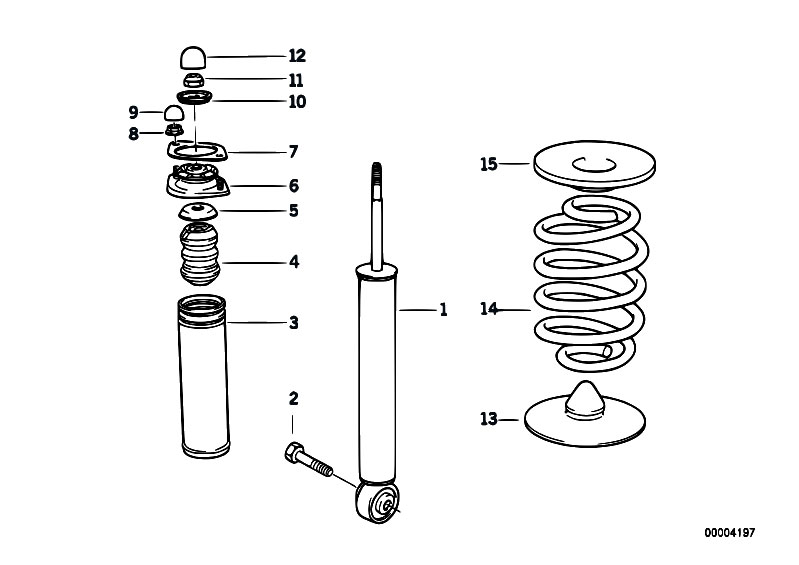 12
11
10
9
8
7
6
5
4
3
2
1
15
14
13
00004197