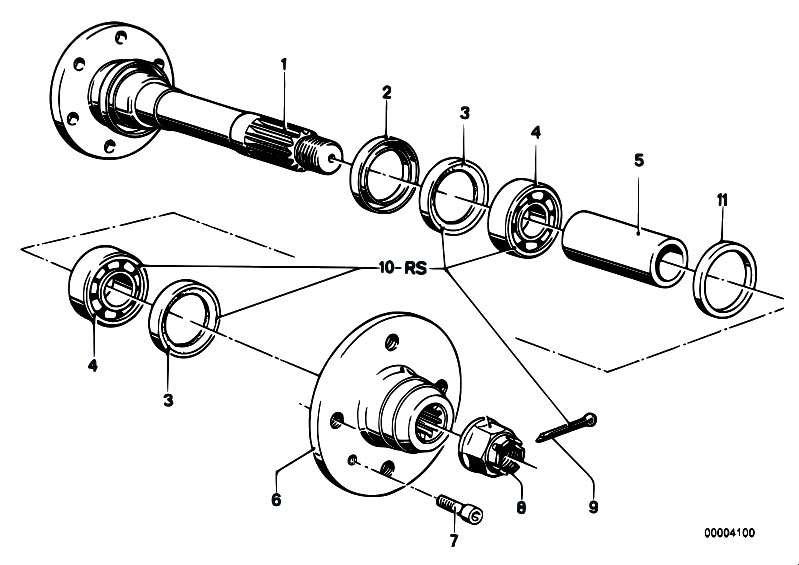 1
2
3
4
5
11
10-RS
4
3
6
7
8
9
00004100