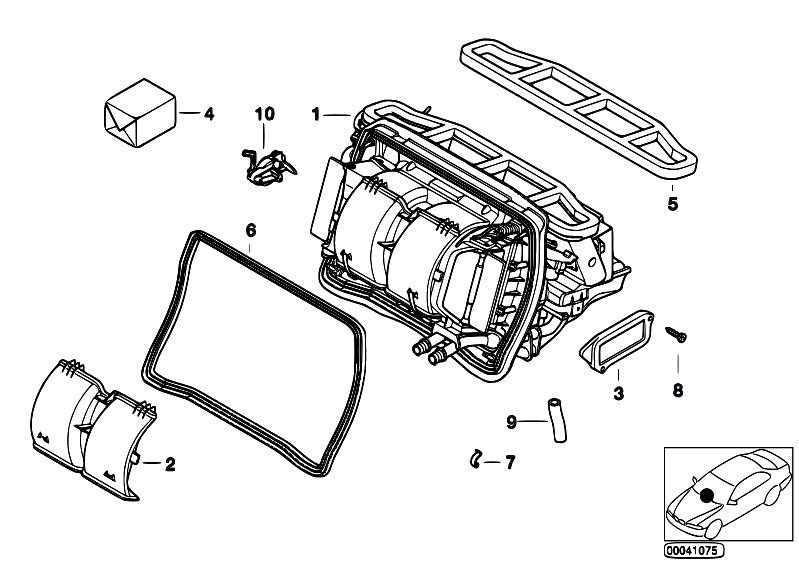 4

10

1

5

6

3

8

9

2

7

00041075