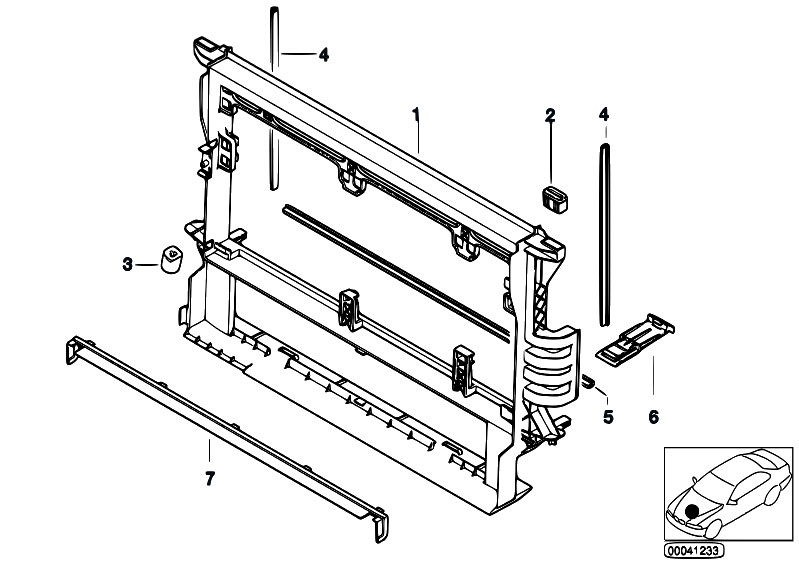 4
1
2
4
3
5
6
7
00041233