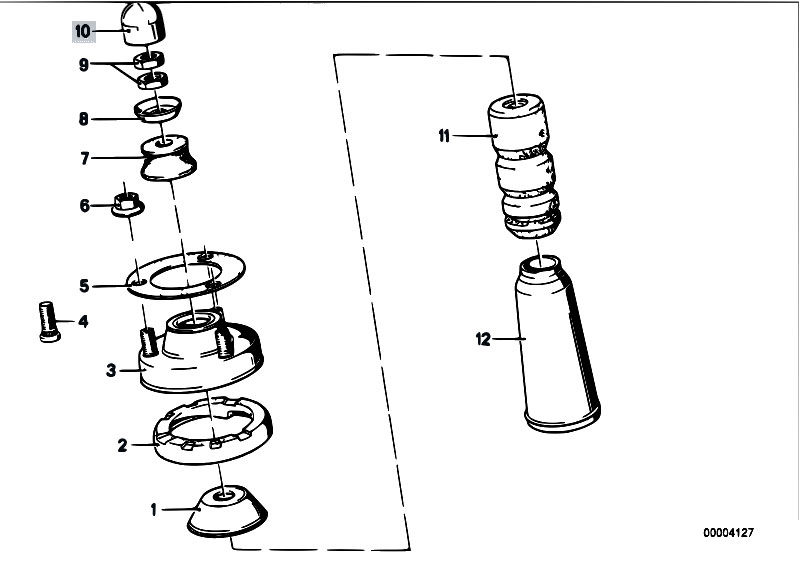 10
9
8
7
6
5
4
3
2
1
11
12
00004127