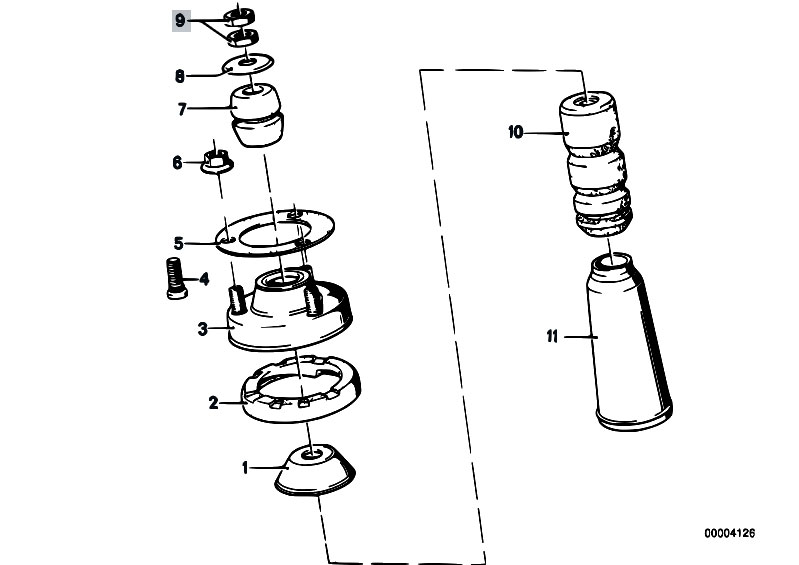 9
8
7
6
5
4
3
2
1
10
11
00004126