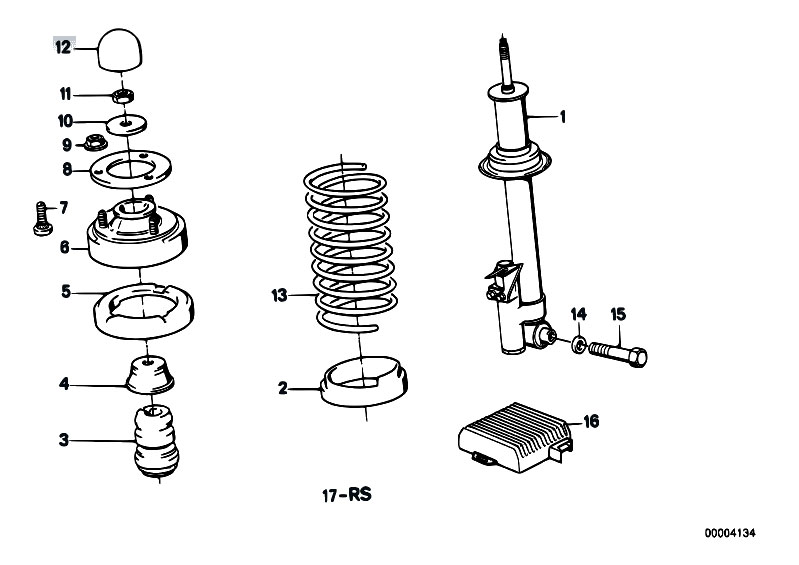 12
11
10
9
8
7
6
5
4
3
13
2
1
14
15
16
17-RS
00004134