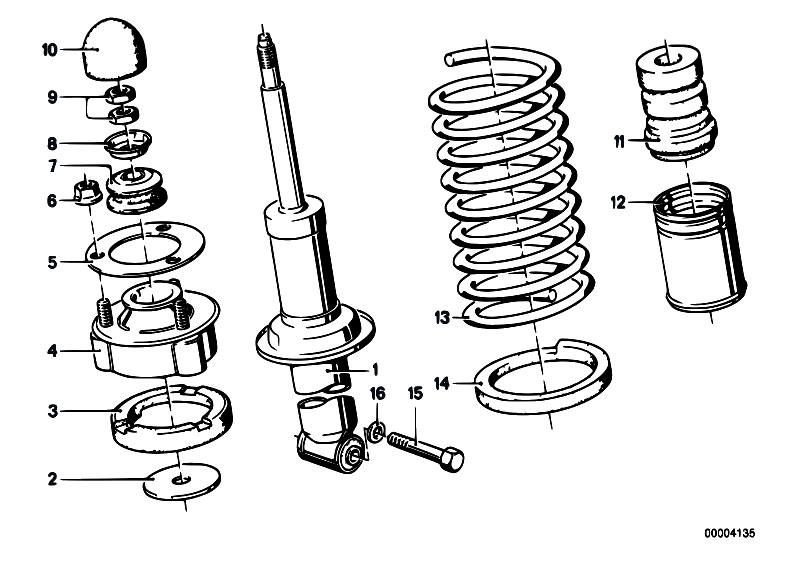 10
9
8
7
6
5
4
3
2
1
16
15
13
14
11
12
00004135