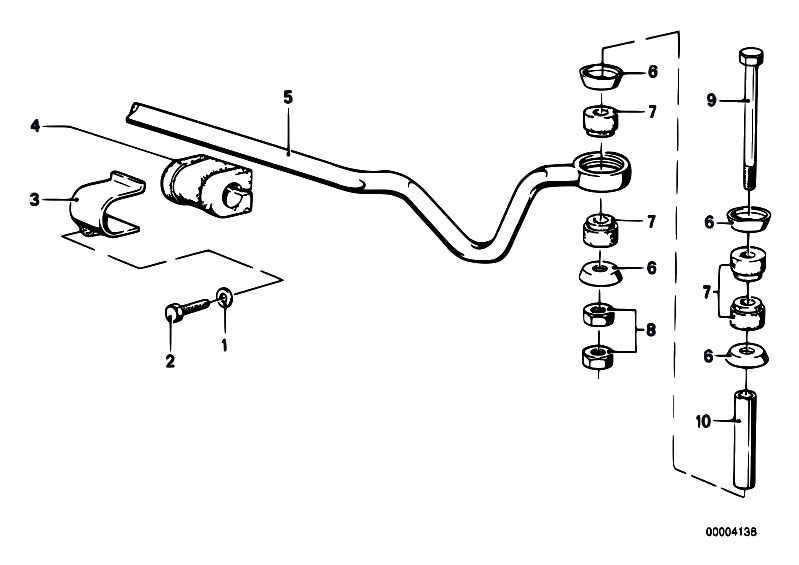 5
4
3
2
1
6
7
7
6
8
9
6
7
6
10
00004138