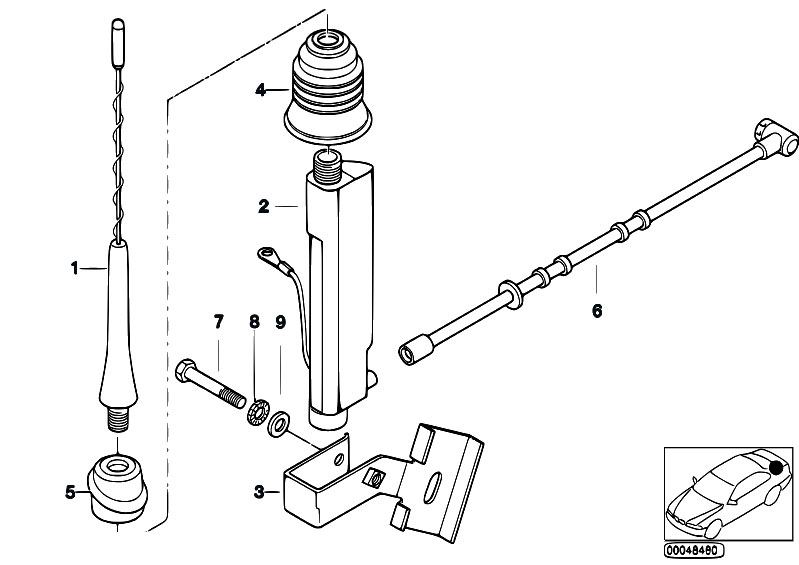 4
2
1
7
8
9
6
5
3
00048480