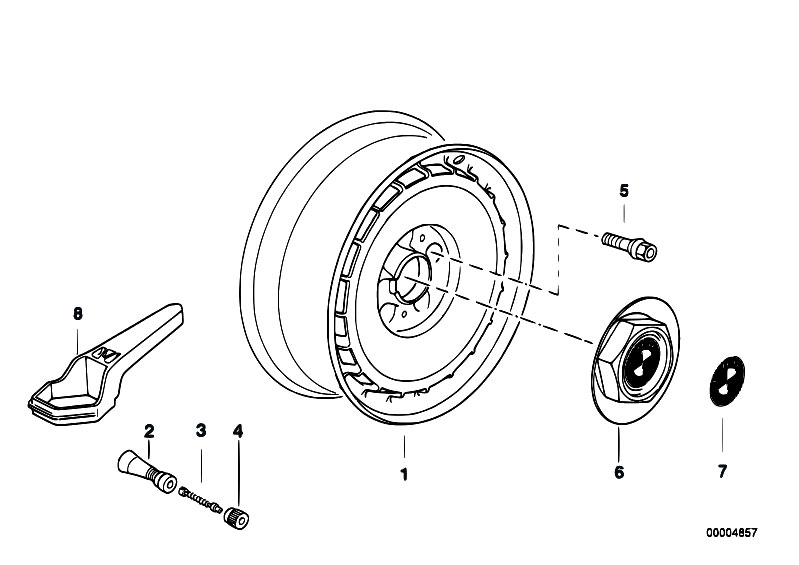 5

8

2

3

4

1

6

7

00004857