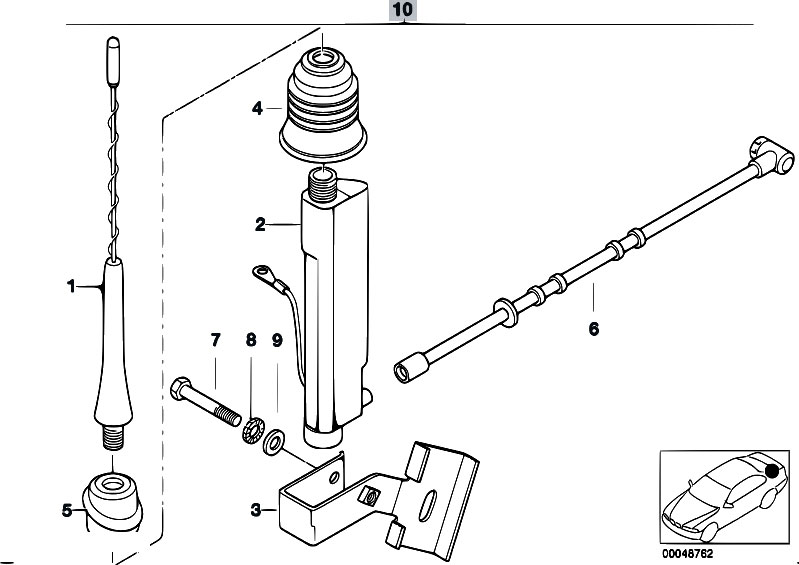 10

4

2

1

7

8

9

6

5

3

00048762