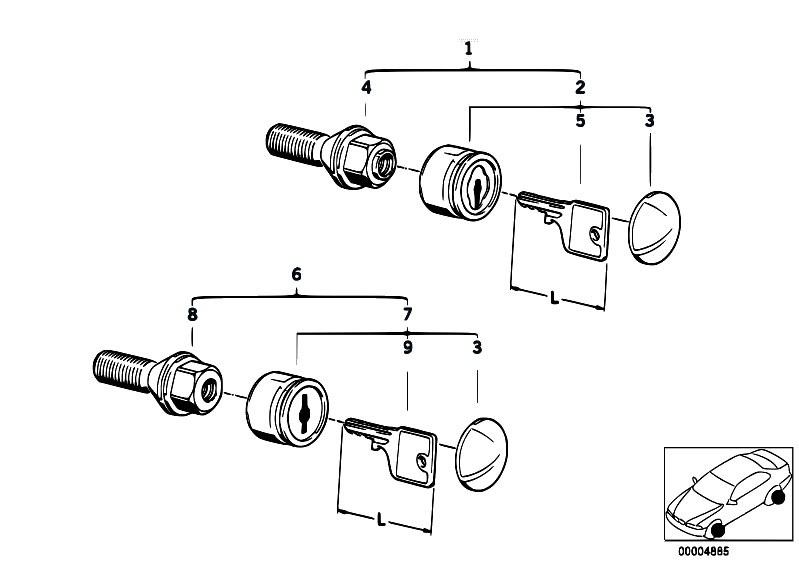 1
4
2
5
3
L
6
8
7
9
3
L
00004885