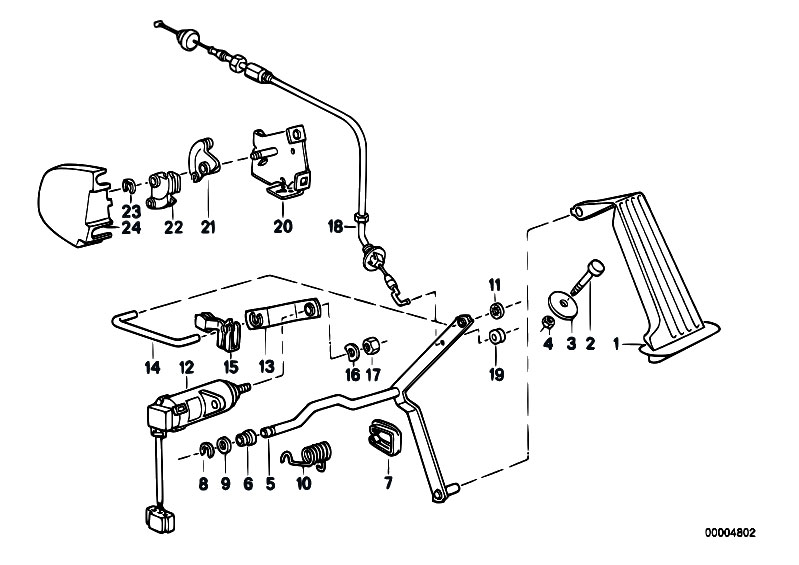 23
24
22
21
20
18
11
4
3
2
1
19
14
12
15
13
16
17
8
9
6
5
10
7
00004802