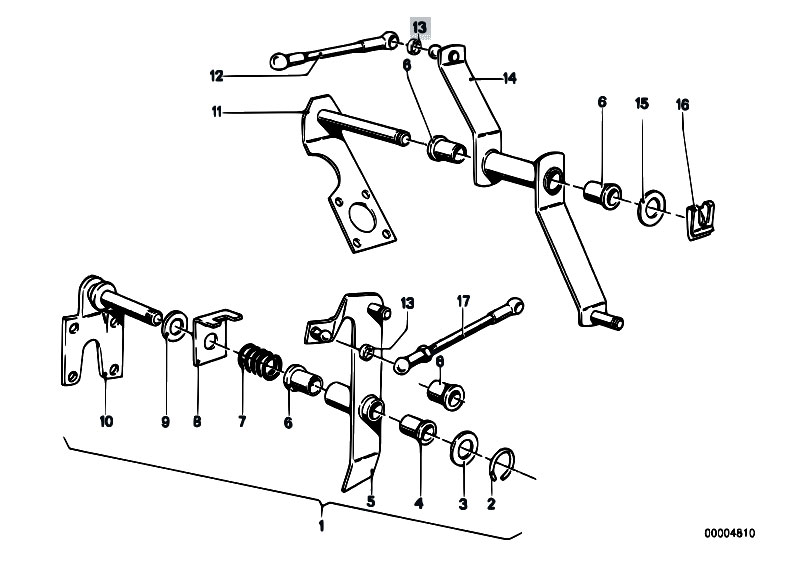 13
12
6
14
11
6
15
16
13
17
6
10
9
8
7
6
5
4
3
2
1
00004810