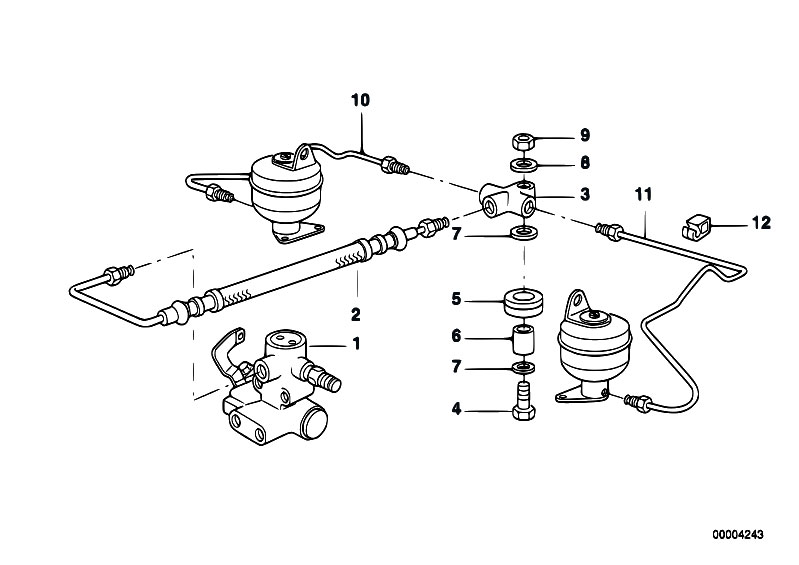 10
9
8
3
11
12
7
2
5
1
6
7
4
00004243