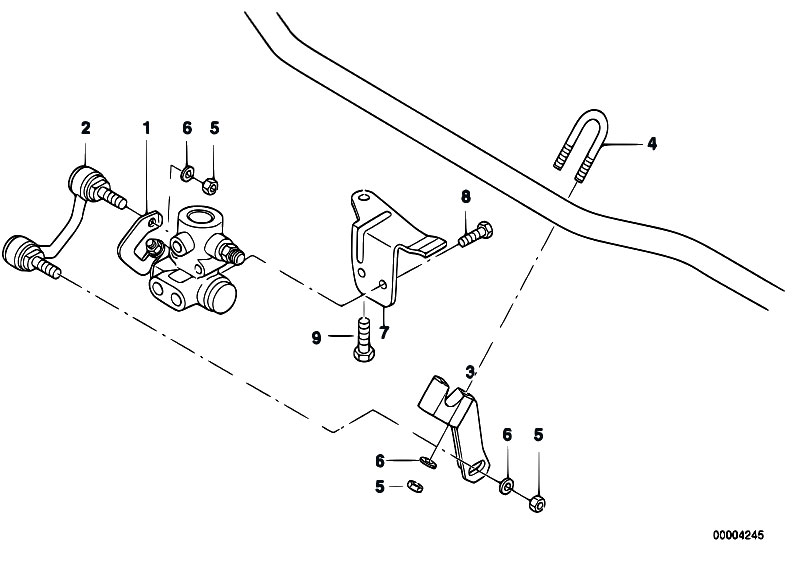 2
1
6
5
4
8
9
7
3
6
5
6
5
00004245