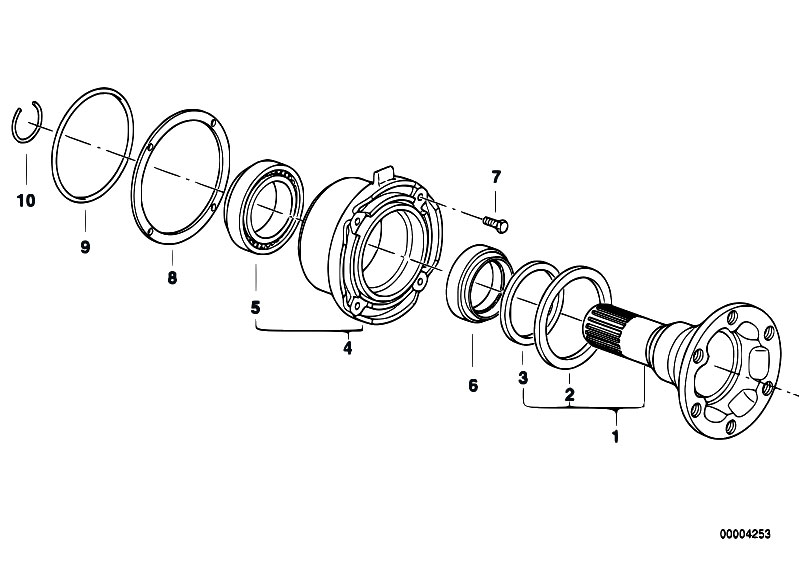 10
9
8
5
4
7
6
3
2
1
00004253