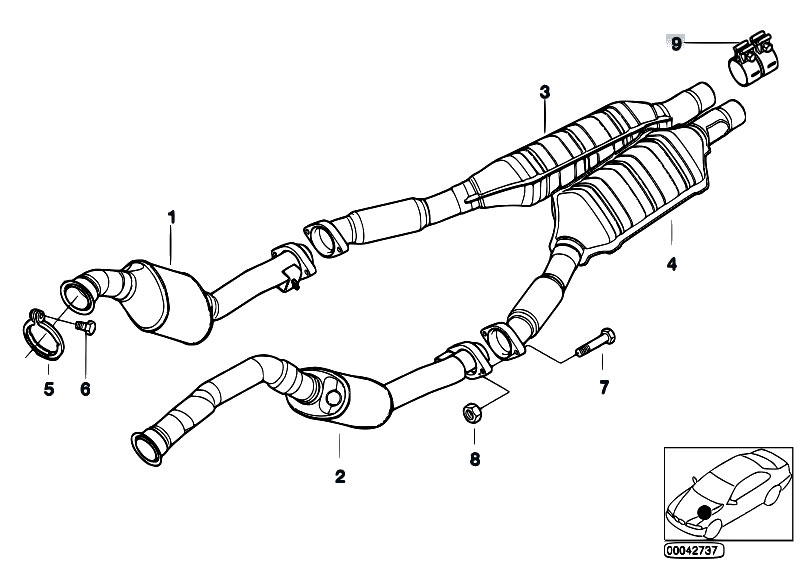 9
3
1
4
5
6
7
2
8
00042737