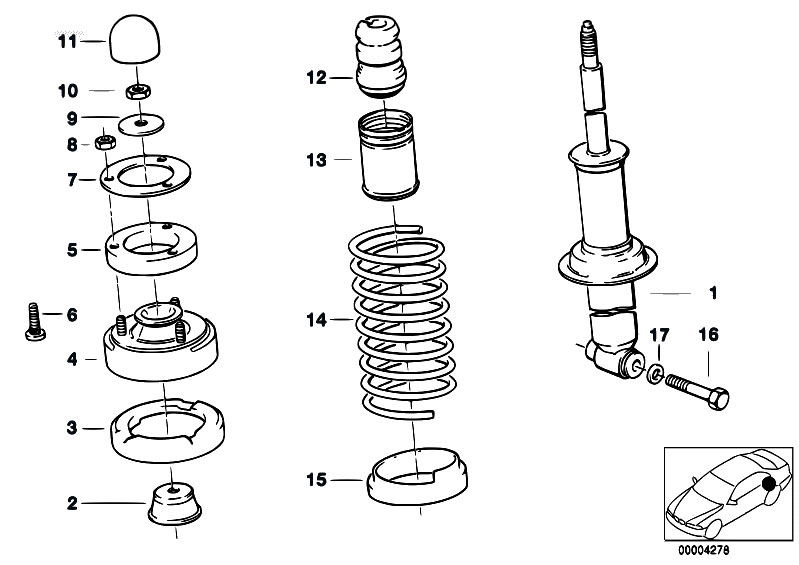 11
10
9
8
7
5
6
4
3
2
12
13
14
15
1
17
16
00004278