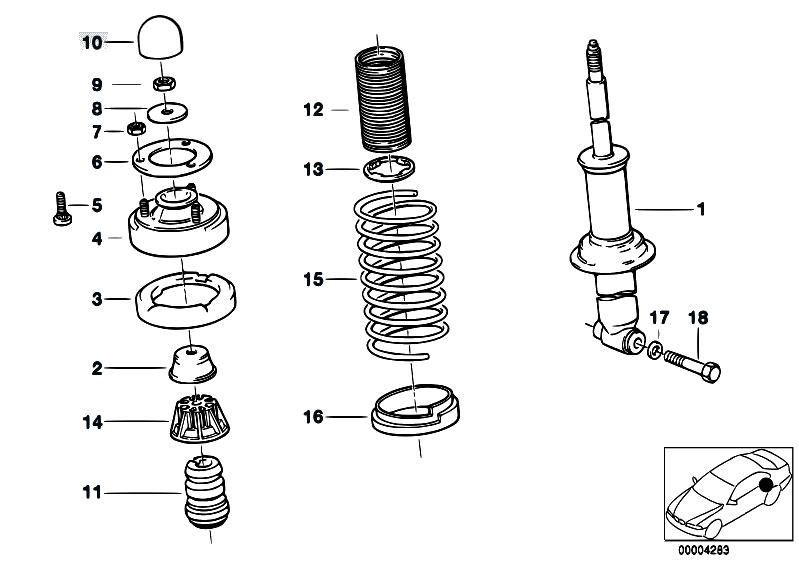 10
9
8
7
6
5
4
3
2
14
11
12
13
15
16
1
17
18
00004283