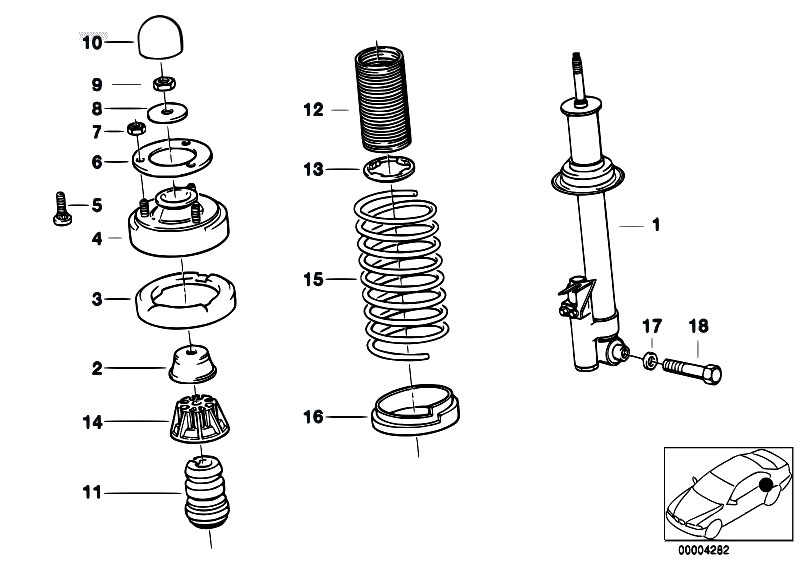 10
9
8
7
6
5
4
3
2
14
11
12
13
15
16
1
17
18
00004282