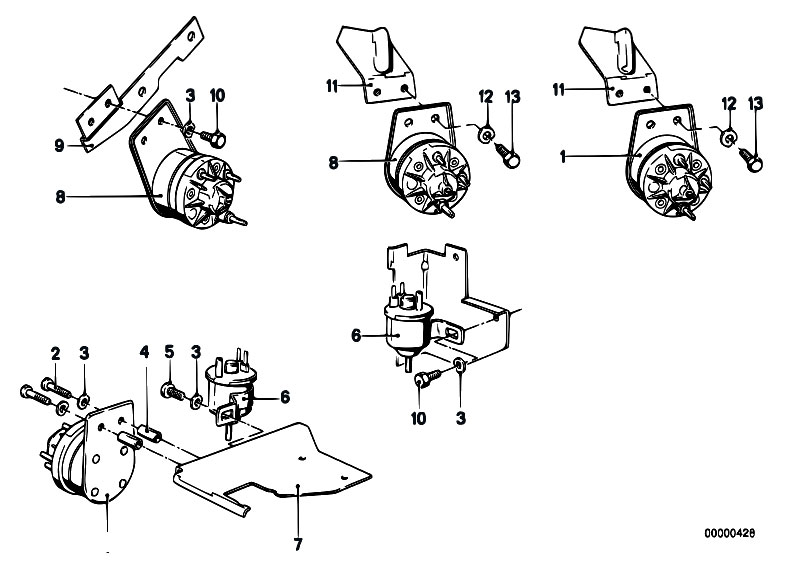 3
10
9
8
11
12
13
8
11
12
13
1
6
10
3
2
3
4
5
3
6
7
00000428