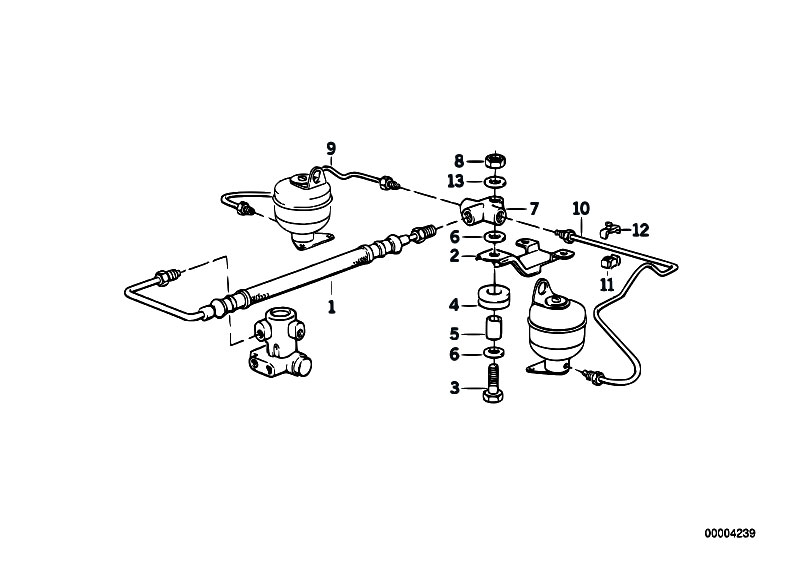 9
8
13
7
10
12
6
2
11
1
4
5
6
3
00004239