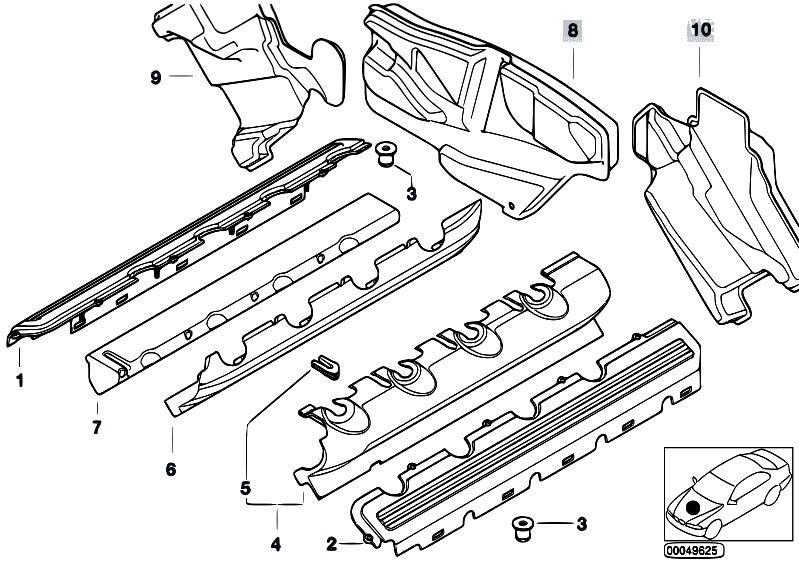 9
8
10
3
1
7
6
5
4
2
3
00049625