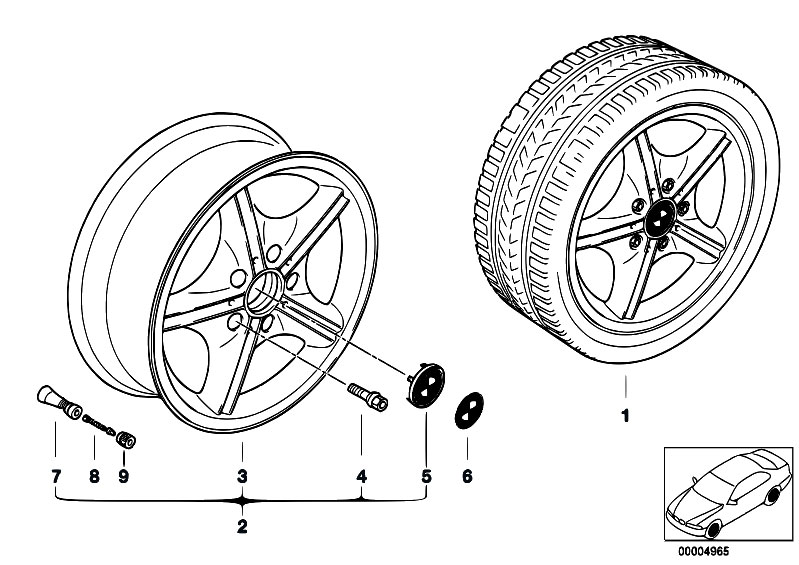 1

7 8 9 3 4 5 6

2

00004965