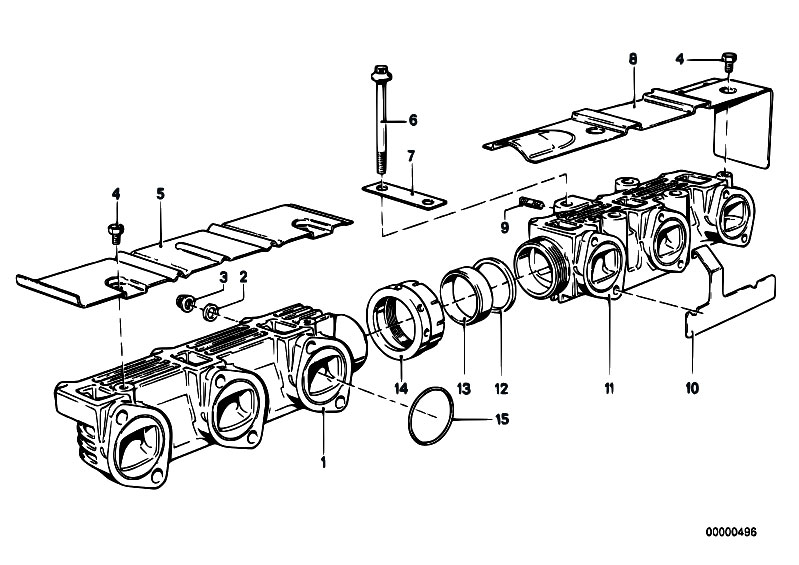 8
4
6
7
4
5
9
3
2
14
13
12
11
10
15
1
00000496