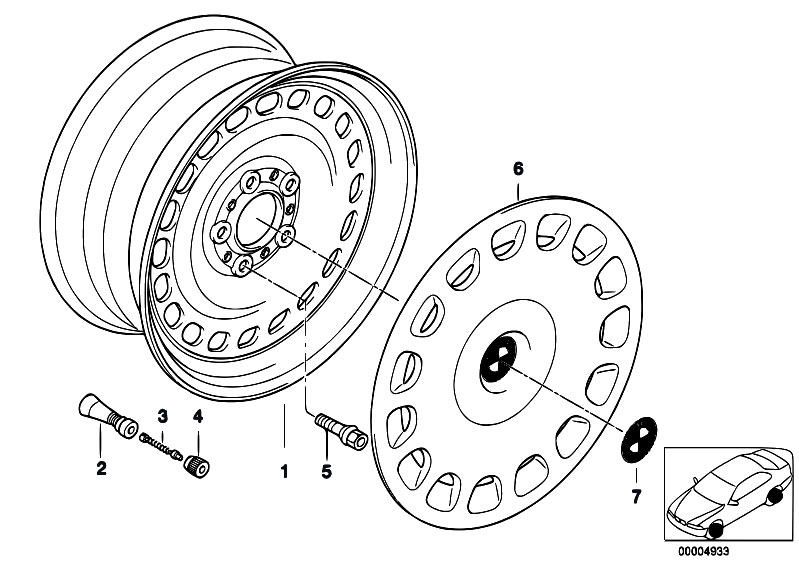 6
3
4
2
1
5
7
00004933