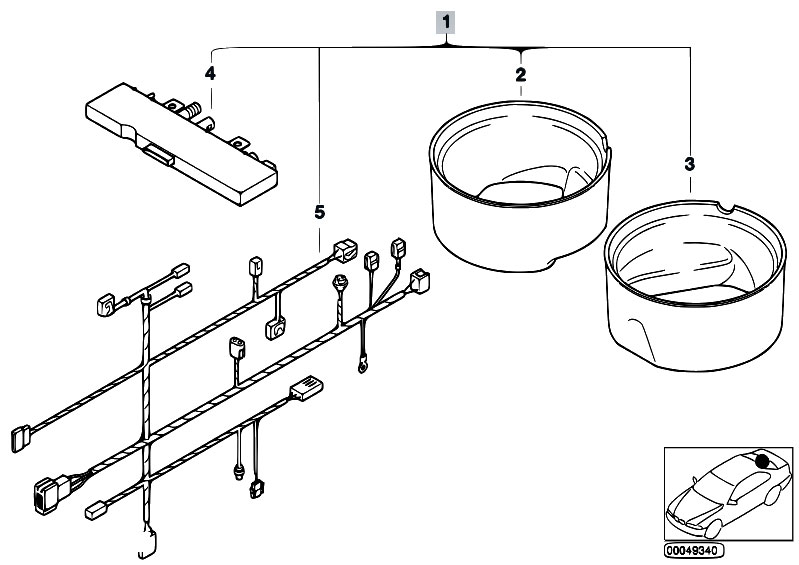 1
4
2
3
5
00049340