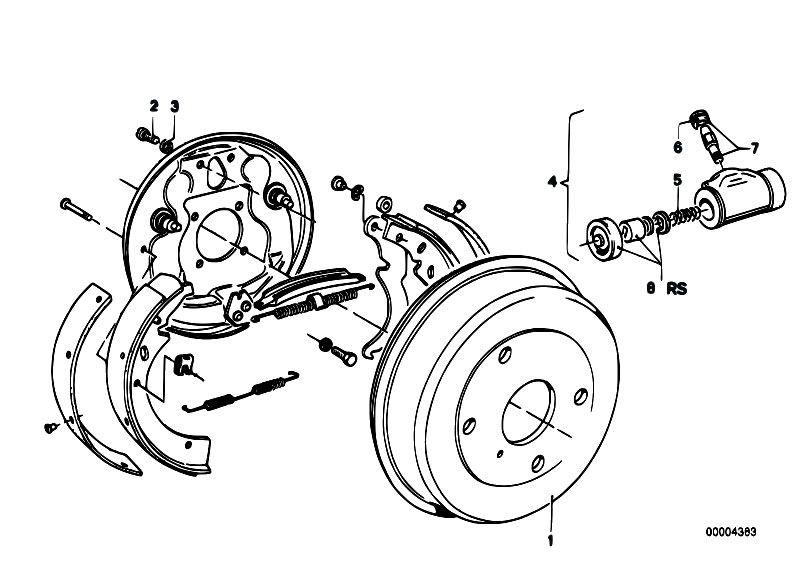 2 3

4

6

7

5

8 RS

1

00004383