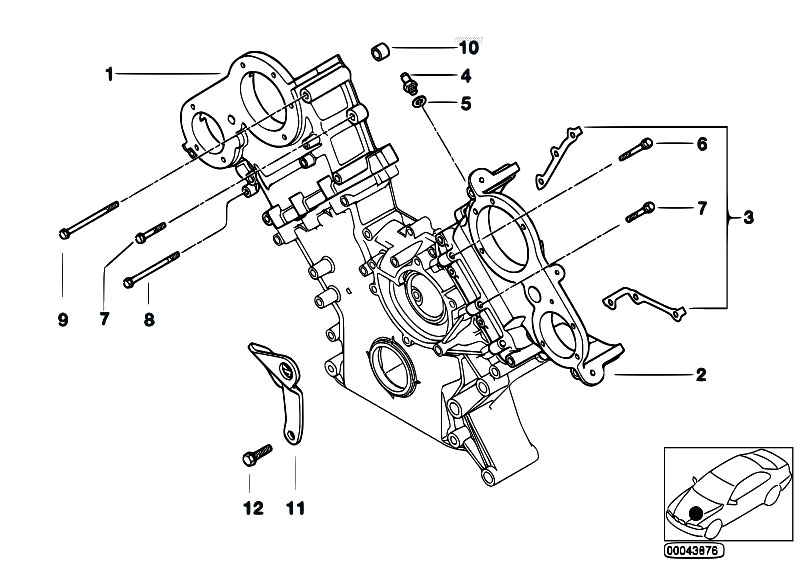 1
10
4
5
6
7
3
9
7
8
2
12
11
00043876